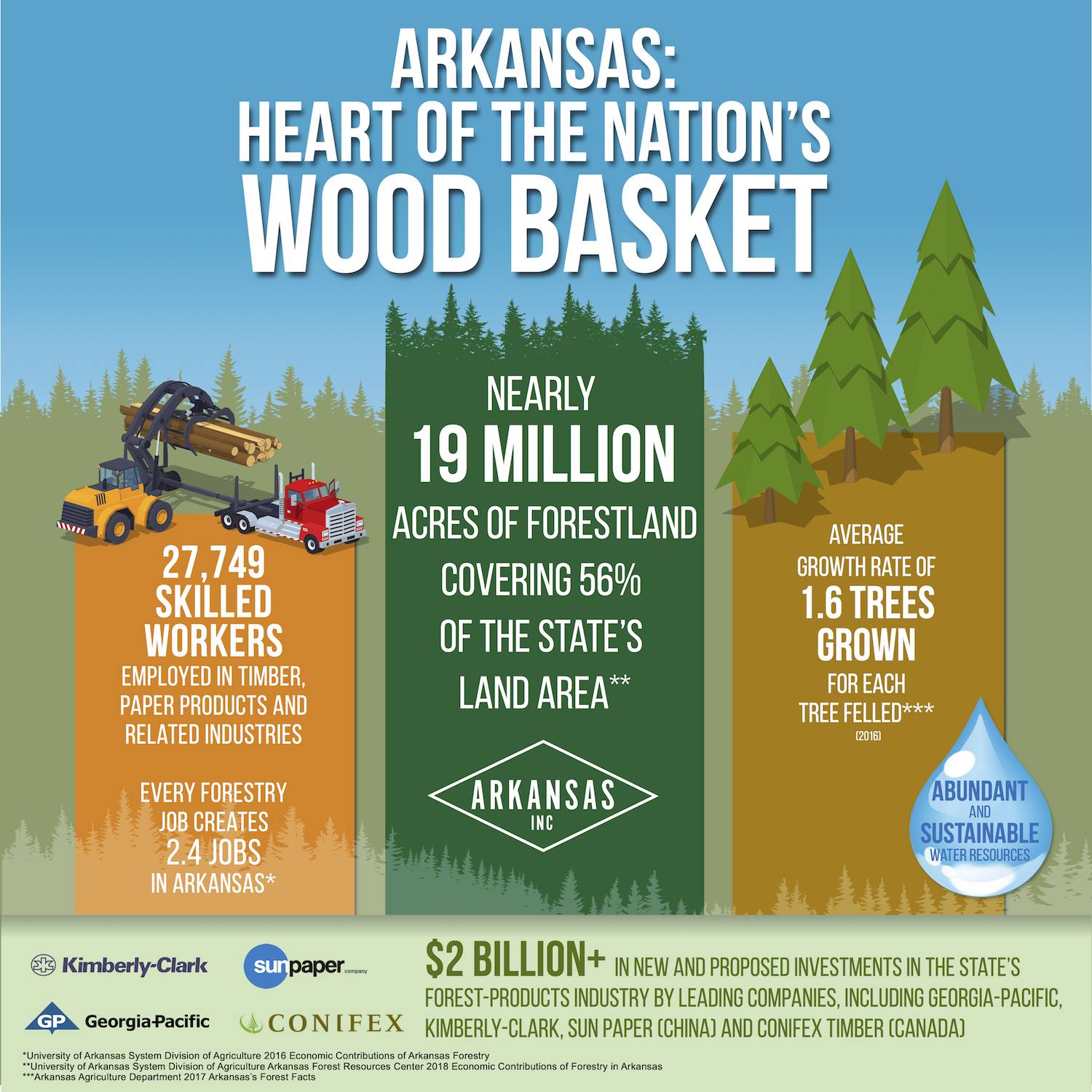 ARKANSAS:
HEART OF THE NATION'S
WOOD BASKET

27,749
SKILLED
WORKERS
EMPLOYED IN TIMBER, PAPER PRODUCTS AND RELATED INDUSTRIES

EVERY FORESTRY JOB CREATES
2.4 JOBS
IN ARKANSAS*

NEARLY
19 MILLION
ACRES OF FORESTLAND
COVERING 56% OF THE STATE'S LAND AREA**

ARKANSAS
INC

AVERAGE GROWTH RATE OF
1.6 TREES GROWN
FOR EACH TREE FELLED***
(2016)

ABUNDANT
AND
SUSTAINABLE
WATER RESOURCES

Kimberly-Clark
sunpaper company
GP Georgia-Pacific
CONIFEX

$2 BILLION+ IN NEW AND PROPOSED INVESTMENTS IN THE STATE'S FOREST-PRODUCTS INDUSTRY BY LEADING COMPANIES, INCLUDING GEORGIA-PACIFIC, KIMBERLY-CLARK, SUN PAPER (CHINA) AND CONIFEX TIMBER (CANADA)

*University of Arkansas System Division of Agriculture 2016 Economic Contributions of Arkansas Forestry
**University of Arkansas System Division of Agriculture Arkansas Forest Resources Center 2018 Economic Contributions of Forestry in Arkansas
***Arkansas Agriculture Department 2017 Arkansas's Forest Facts